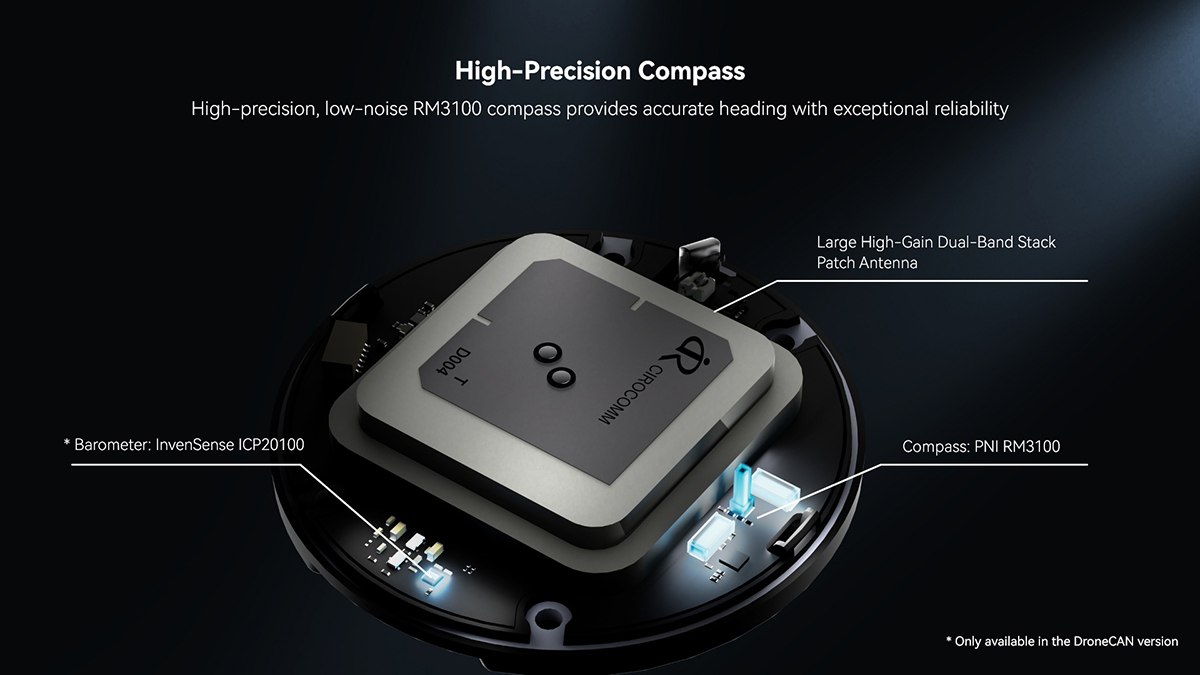 High-Precision Compass

High-precision, low-noise RM3100 compass provides accurate heading with exceptional reliability

Large High-Gain Dual-Band Stack Patch Antenna

CIROCOMM

T D004

* Barometer: InvenSense ICP20100

Compass: PNI RM3100

* Only available in the DroneCAN version